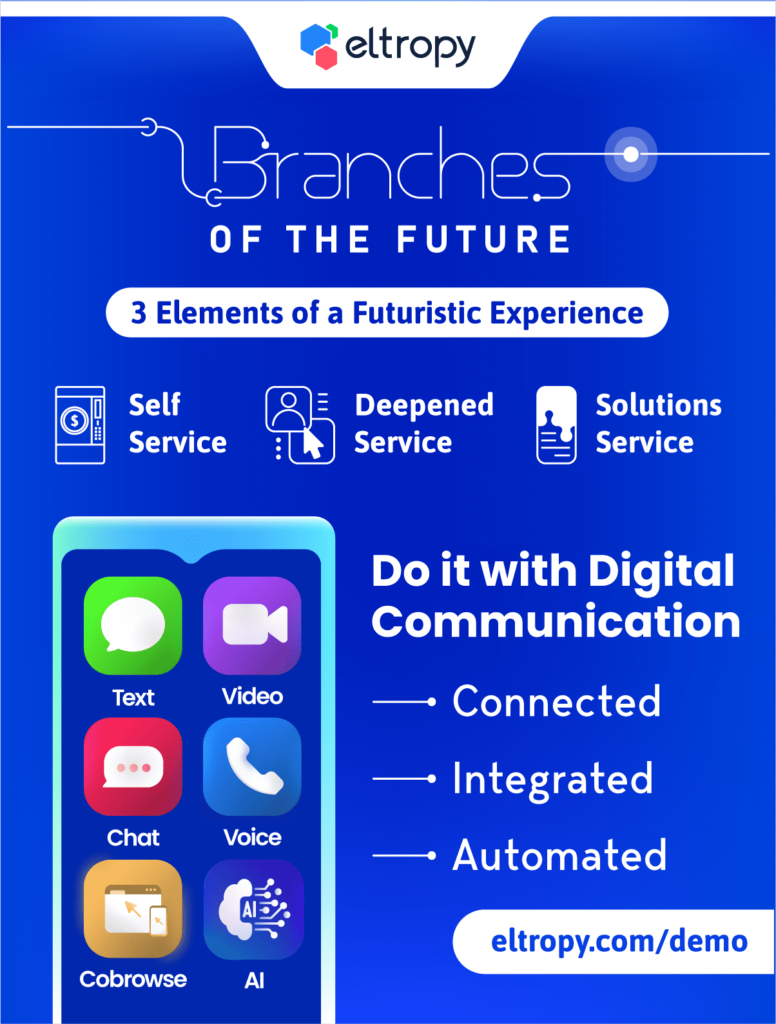 eltropy

Branches
OF THE FUTURE

3 Elements of a Futuristic Experience

Self Service

Deepened Service

Solutions Service

Text
Video
Chat
Voice
Cobrowse
AI

AI

Do it with Digital Communication

Connected

Integrated

Automated

eltropy.com/demo